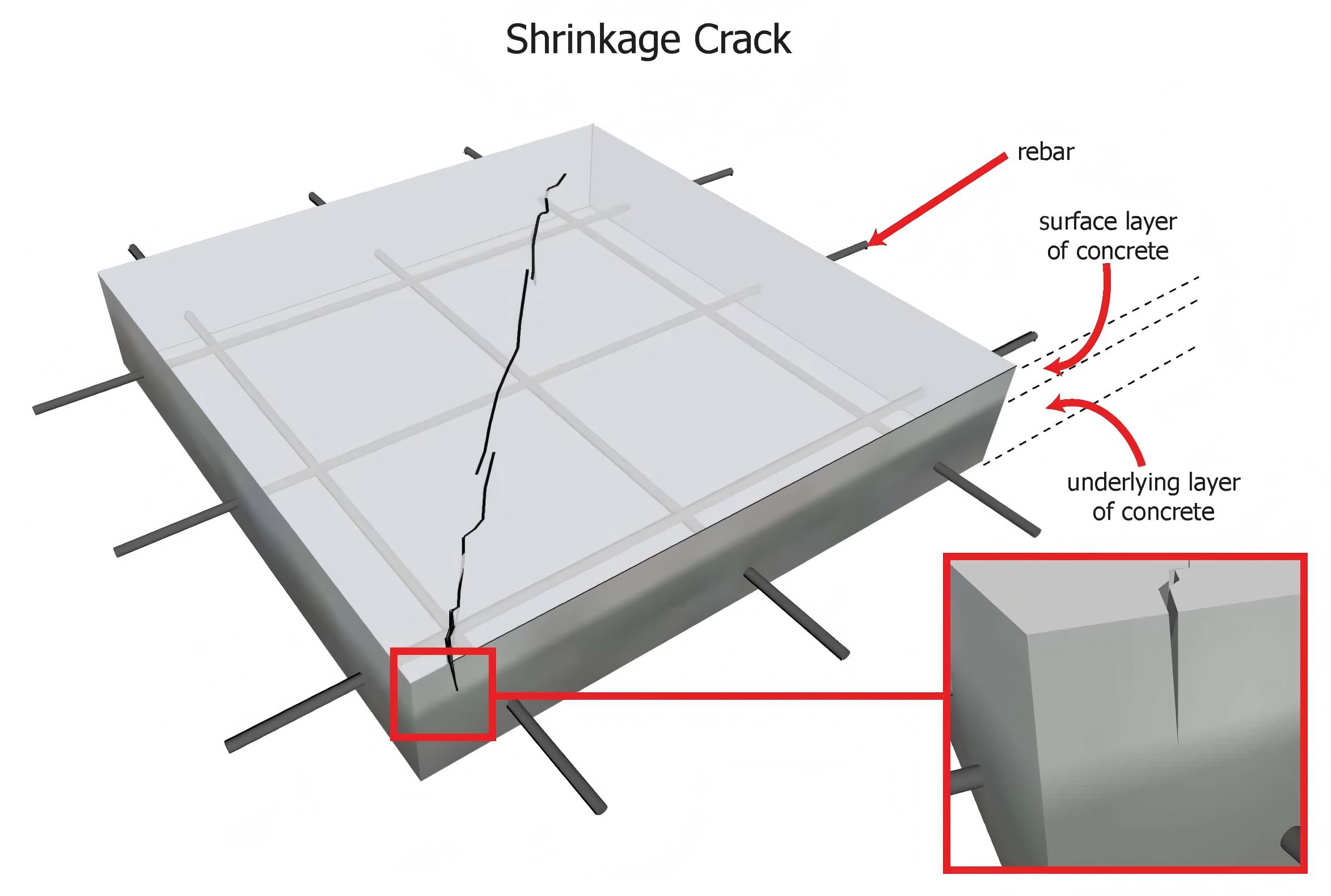 Shrinkage Crack

rebar

surface layer of concrete

underlying layer of concrete